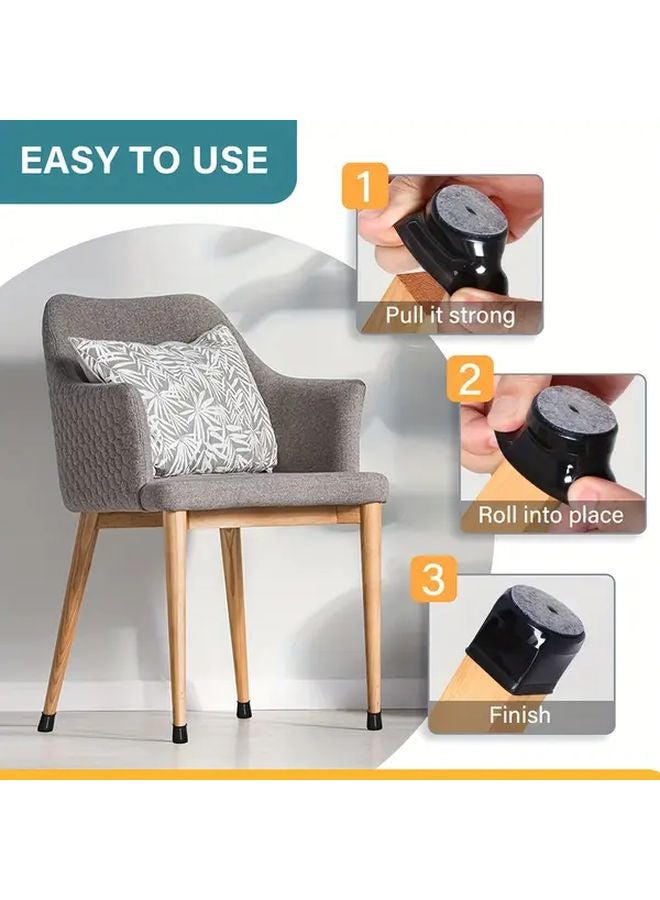 EASY TO USE

1
Pull it strong

2
Roll into place

3
Finish